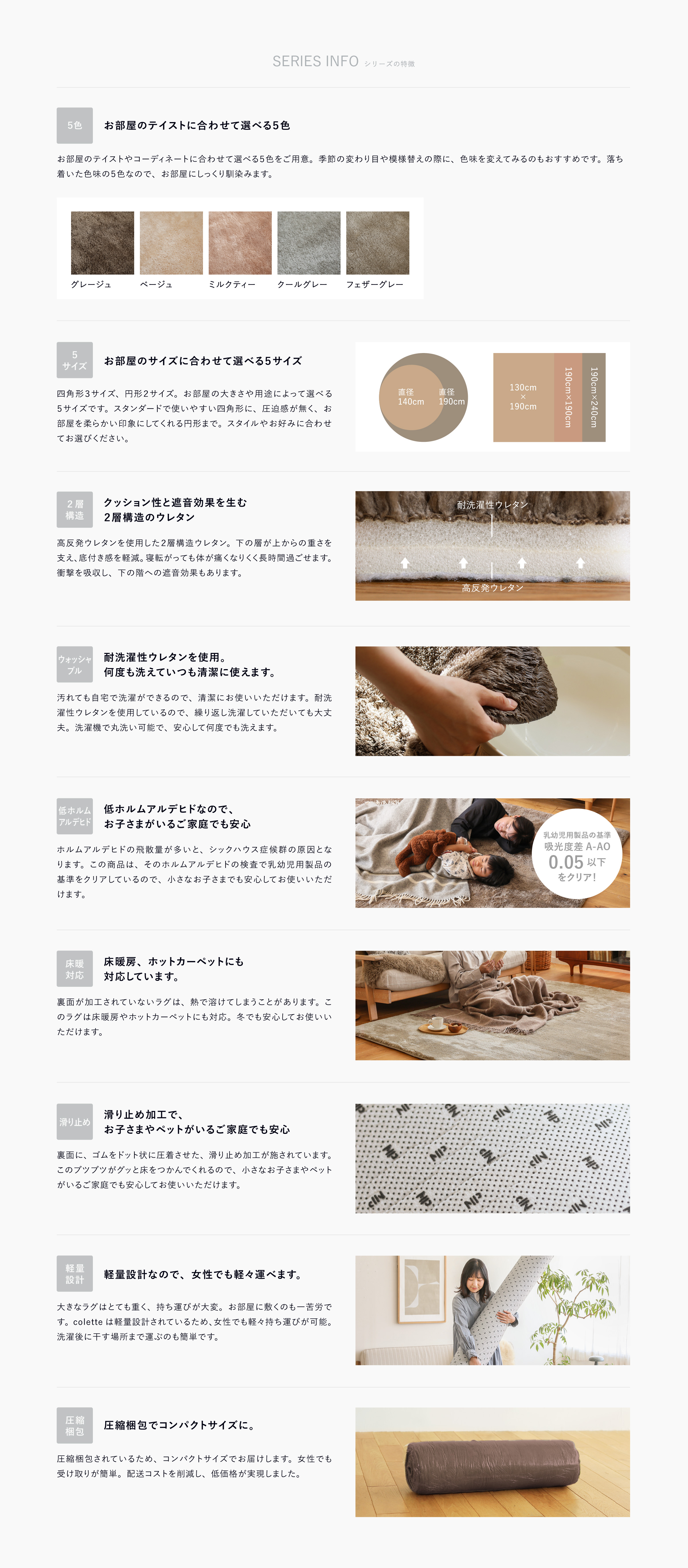 SERIES INFO シリーズの特徴

5色

お部屋のテイストに合わせて選べる5色

お部屋のテイストやコーディネートに合わせて選べる5色をご用意。季節の変わり目や模様替えの際に、色味を変えてみるのもおすすめです。落ち着いた色味の5色なので、お部屋にしっくり馴染みます。

グレージュ ベージュ ミルクティー クールグレー フェザーグレー

5 サイズ

お部屋のサイズに合わせて選べる5サイズ

四角形3サイズ、円形2サイズ。お部屋の大きさや用途によって選べる5サイズです。スタンダードで使いやすい四角形に、圧迫感が無く、お部屋を柔らかい印象にしてくれる円形まで。スタイルやお好みに合わせてお選びください。

直径 140cm
直径 190cm
130cm × 190cm
190cm×190cm
190cm×240cm

2層 構造

クッション性と遮音効果を生む
2層構造のウレタン

高反発ウレタンを使用した2層構造ウレタン。下の層が上からの重さを支え、底付き感を軽減。寝転がっても体が痛くなりくく長時間過ごせます。衝撃を吸収し、下の階への遮音効果もあります。

耐洗濯性ウレタン
高反発ウレタン

ウォッシャブル

耐洗濯性ウレタンを使用。
何度も洗えていつも清潔に使えます。

汚れても自宅で洗濯ができるので、清潔にお使いいただけます。耐洗濯性ウレタンを使用しているので、繰り返し洗濯していただいても大丈夫。洗濯機で丸洗い可能で、安心して何度でも洗えます。

低ホルム アルデヒド

低ホルムアルデヒドなので、
お子さまがいるご家庭でも安心

ホルムアルデヒドの飛散量が多いと、シックハウス症候群の原因となります。この商品は、そのホルムアルデヒドの検査で乳幼児用製品の基準をクリアしているので、小さなお子さまでも安心してお使いいただけます。

乳幼児用製品の基準
吸光度差 A-AO
0.05 以下
をクリア!

床暖 対応

床暖房、ホットカーペットにも
対応しています。

裏面が加工されていないラグは、熱で溶けてしまうことがあります。このラグは床暖房やホットカーペットにも対応。冬でも安心してお使いいただけます。

滑り止め

滑り止め加工で、
お子さまやペットがいるご家庭でも安心

裏面に、ゴムをドット状に圧着させた、滑り止め加工が施されています。このブツブツがグッと床をつかんでくれるので、小さなお子さまやペットがいるご家庭でも安心してお使いいただけます。

軽量 設計

軽量設計なので、女性でも軽々運べます。

大きなラグはとても重く、持ち運びが大変。お部屋に敷くのも一苦労です。colette は軽量設計されているため、女性でも軽々持ち運びが可能。洗濯後に干す場所まで運ぶのも簡単です。

圧縮 梱包

圧縮梱包でコンパクトサイズに。

圧縮梱包されているため、コンパクトサイズでお届けします。女性でも受け取りが簡単。配送コストを削減し、低価格が実現しました。