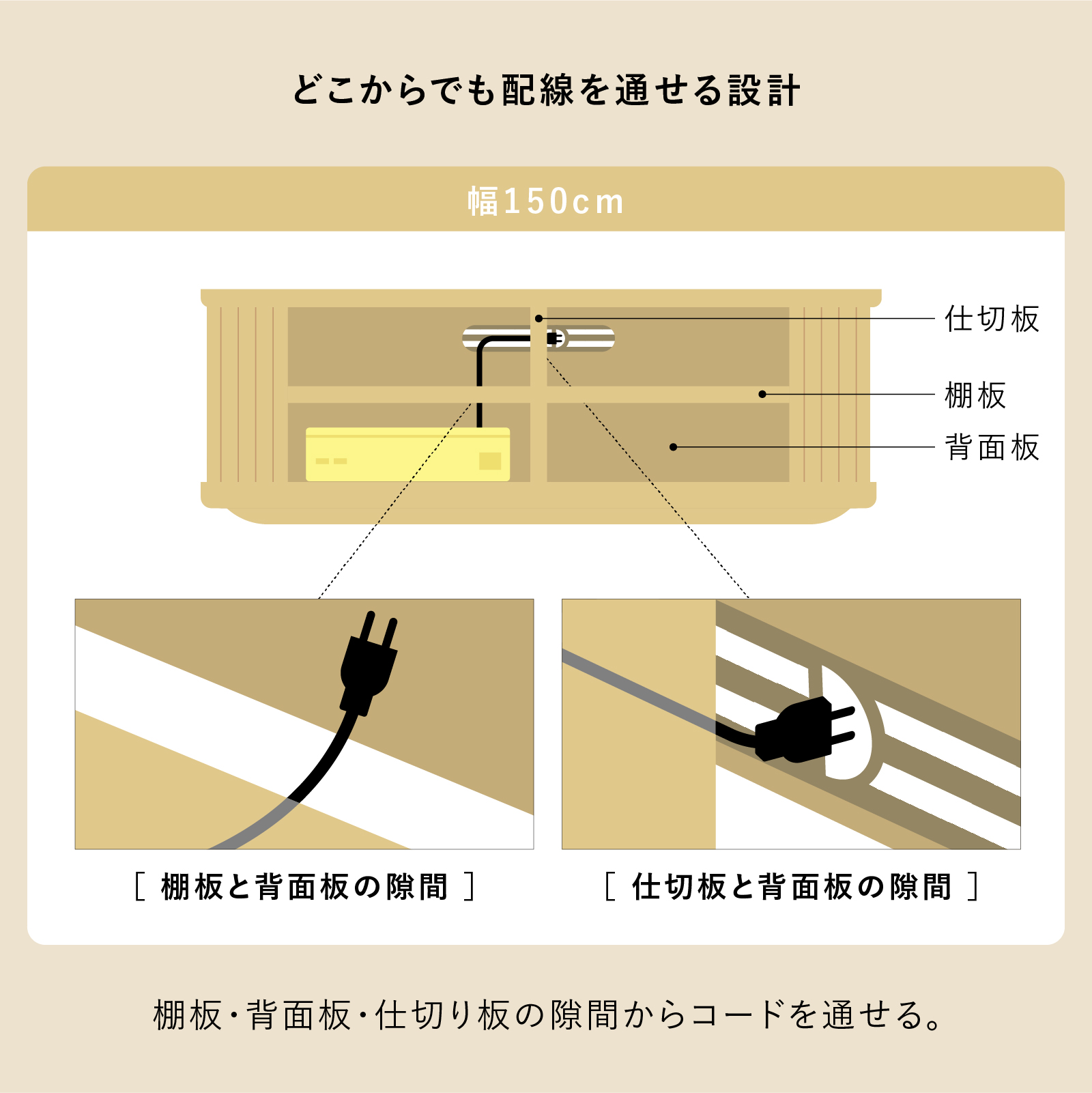 どこからでも配線を通せる設計

幅150cm

仕切板

棚板

背面板

[ 棚板と背面板の隙間 ]

[ 仕切板と背面板の隙間 ]

棚板・背面板・仕切り板の隙間からコードを通せる。