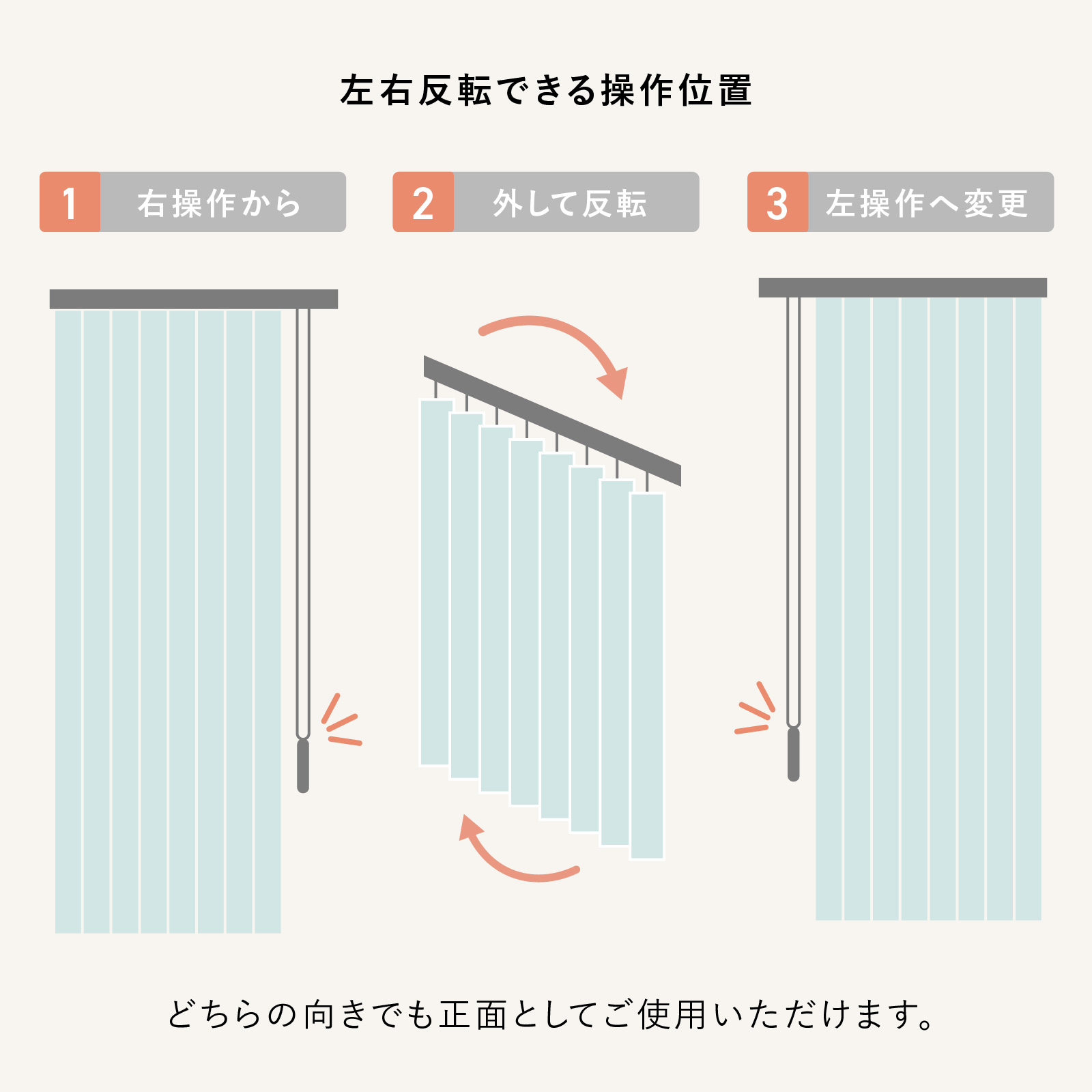 左右反転できる操作位置

1 右操作から

2 外して反転

3 左操作へ変更

どちらの向きでも正面としてご使用いただけます。