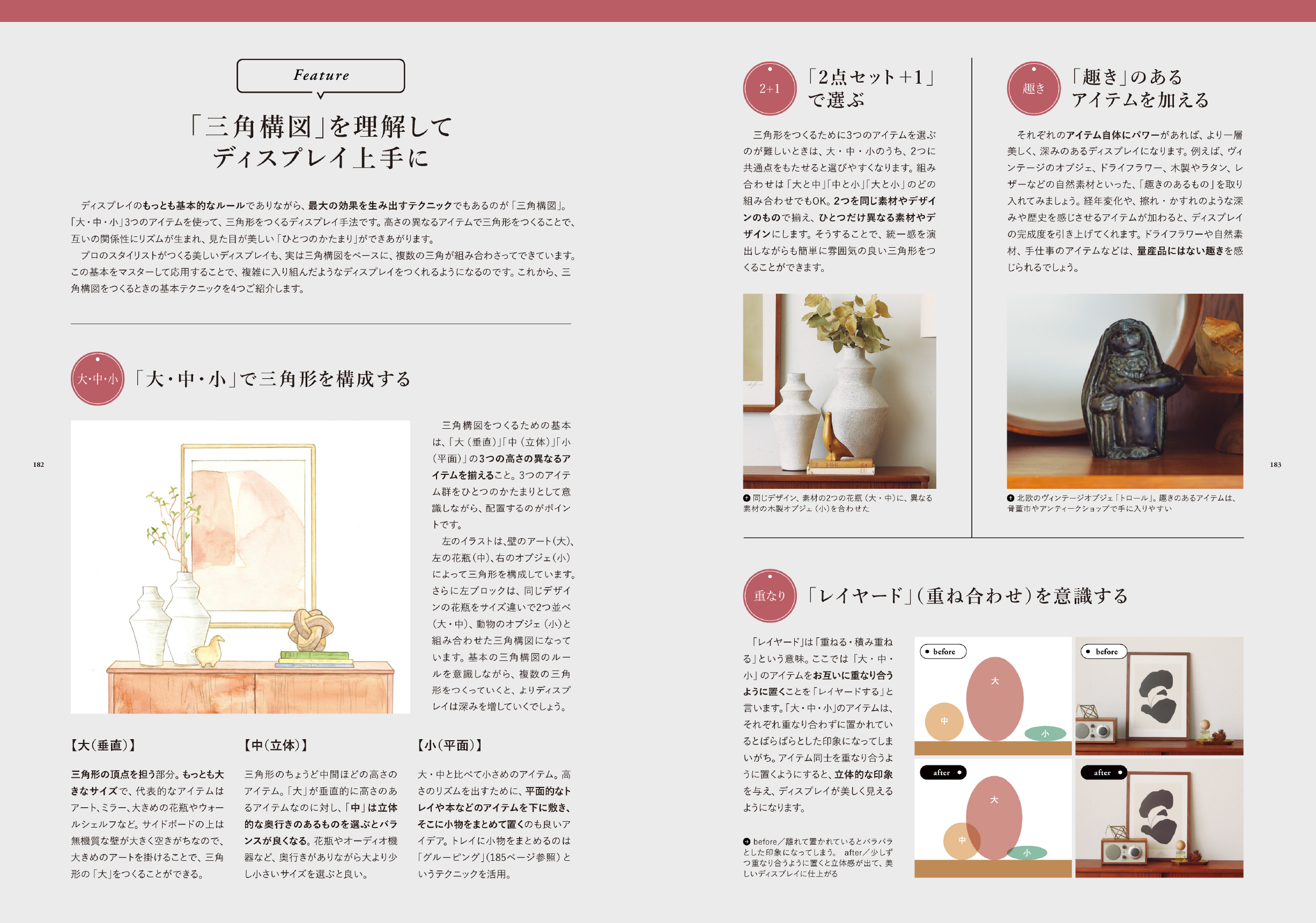 Feature

「三角構図」を理解して
ディスプレイ上手に

ディスプレイのもっとも基本的なルールでありながら、最大の効果を生み出すテクニックでもあるのが「三角構図」。「大・中・小」3つのアイテムを使って、三角形をつくるディスプレイ手法です。高さの異なるアイテムで三角形をつくることで、互いの関係性にリズムが生まれ、見た目が美しい「ひとつのかたまり」ができあがります。

プロのスタイリストがつくる美しいディスプレイも、実は三角構図をベースに、複数の三角が組み合わさってできています。この基本をマスターして応用することで、複雑に入り組んだようなディスプレイをつくれるようになるのです。これから、三角構図をつくるときの基本テクニックを4つご紹介します。

大・中・小
「大・中・小」で三角形を構成する

三角構図をつくるための基本は、「大（垂直）」「中（立体）」「小（平面）」の3つの高さの異なるアイテムを揃えること。3つのアイテム群をひとつのかたまりとして意識しながら、配置するのがポイントです。

左のイラストは、壁のアート(大)、左の花瓶(中)、右のオブジェ(小)によって三角形を構成しています。さらに左ブロックは、同じデザインの花瓶をサイズ違いで2つ並べ(大・中)、動物のオブジェ(小)と組み合わせた三角構図になっています。基本の三角構図のルールを意識しながら、複数の三角形をつくっていくと、よりディスプレイは深みを増していくでしょう。

【大(垂直)】
三角形の頂点を担う部分。もっとも大きなサイズで、代表的なアイテムはアート、ミラー、大きめの花瓶やウォールシェルフなど。サイドボードの上は無機質な壁が大きく空きがちなので、大きめのアートを掛けることで、三角形の「大」をつくることができる。

【中(立体)】
三角形のちょうど中間ほどの高さのアイテム。「大」が垂直的に高さのあるアイテムなのに対し、「中」は立体的な奥行きのあるものを選ぶとバランスが良くなる。花瓶やオーディオ機器など、奥行きがありながら大より少し小さいサイズを選ぶと良い。

【小(平面)】
大・中と比べて小さめのアイテム。高さのリズムを出すために、平面的なトレイや本などのアイテムを下に敷き、そこに小物をまとめて置くのも良いアイデア。トレイに小物をまとめるのは「グルーピング」(185ページ参照)というテクニックを活用。

182

2+1
「2点セット＋1」で選ぶ

三角形をつくるために3つのアイテムを選ぶのが難しいときは、大・中・小のうち、2つに共通点をもたせると選びやすくなります。組み合わせは「大と中」「中と小」「大と小」のどの組み合わせでもOK。2つを同じ素材やデザインのもので揃え、ひとつだけ異なる素材やデザインにします。そうすることで、統一感を演出しながらも簡単に雰囲気の良い三角形をつくることができます。

同じデザイン、素材の2つの花瓶（大・中）に、異なる素材の木製オブジェ（小）を合わせた

趣き
「趣き」のあるアイテムを加える

それぞれのアイテム自体にパワーがあれば、より一層美しく、深みのあるディスプレイになります。例えば、ヴィンテージのオブジェ、ドライフラワー、木製やラタン、レザーなどの自然素材といった、「趣きのあるもの」を取り入れてみましょう。経年変化や、擦れ・かすれのような深みや歴史を感じさせるアイテムが加わると、ディスプレイの完成度を引き上げてくれます。ドライフラワーや自然素材、手仕事のアイテムなどは、量産品にはない趣きを感じられるでしょう。

北欧のヴィンテージオブジェ「トロール」。趣きのあるアイテムは、骨董市やアンティークショップで手に入りやすい

重なり
「レイヤード」(重ね合わせ)を意識する

「レイヤード」は「重ねる・積み重ねる」という意味。ここでは「大・中・小」のアイテムをお互いに重なり合うように置くことを「レイヤードする」と言います。「大・中・小」のアイテムは、それぞれ重なり合わずに置かれているとばらばらとした印象になってしまいがち。アイテム同士を重なり合うように置くようにすると、立体的な印象を与え、ディスプレイが美しく見えるようになります。

before／離れて置かれているとバラバラとした印象になってしまう。 after／少しずつ重なり合うように置くと立体感が出て、美しいディスプレイに仕上がる

before
大
中
小
before
after
大
中
小
after

183