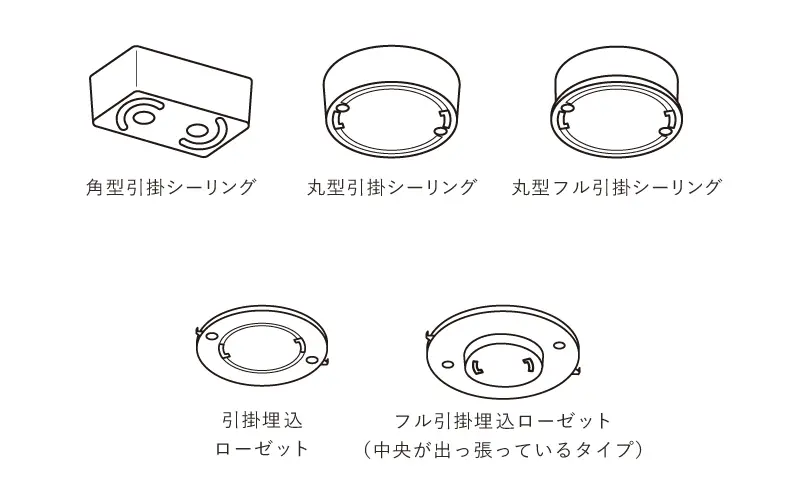 角型引掛シーリング

丸型引掛シーリング

丸型フル引掛シーリング

引掛埋込
ローゼット

フル引掛埋込ローゼット
（中央が出っ張っているタイプ）